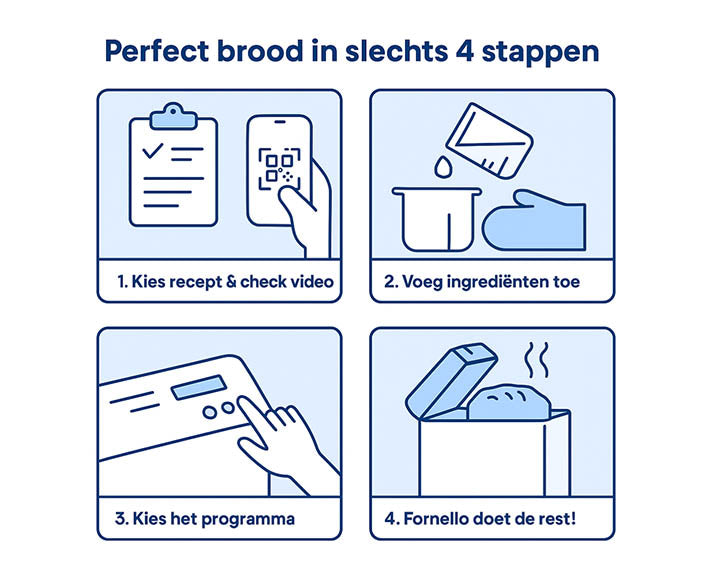 Perfect brood in slechts 4 stappen

1. Kies recept & check video

2. Voeg ingrediënten toe

3. Kies het programma

4. Fornello doet de rest!